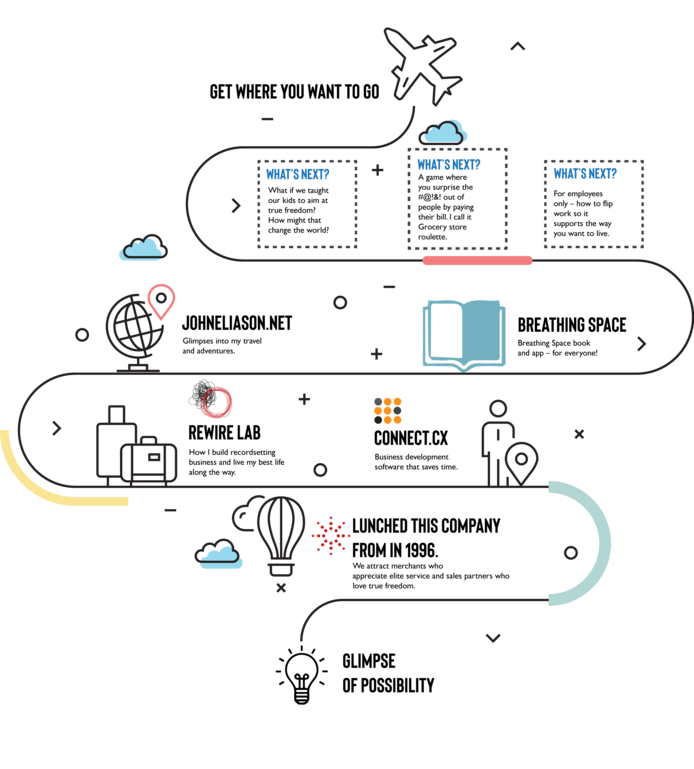 GET WHERE YOU WANT TO GO

WHAT'S NEXT?
What if we taught our kids to aim at true freedom? How might that change the world?

WHAT'S NEXT?
A game where you surprise the #@!&! out of people by paying their bill. I call it Grocery store roulette.

WHAT'S NEXT?
For employees only – how to flip work so it supports the way you want to live.

JOHNELIASON.NET
Glimpses into my travel and adventures.

BREATHING SPACE
Breathing Space book and app – for everyone!

REWIRE LAB
How I build recordsetting business and live my best life along the way.

CONNECT.CX
Business development software that saves time.

LUNCHED THIS COMPANY FROM IN 1996.
We attract merchants who appreciate elite service and sales partners who love true freedom.

GLIMPSE OF POSSIBILITY